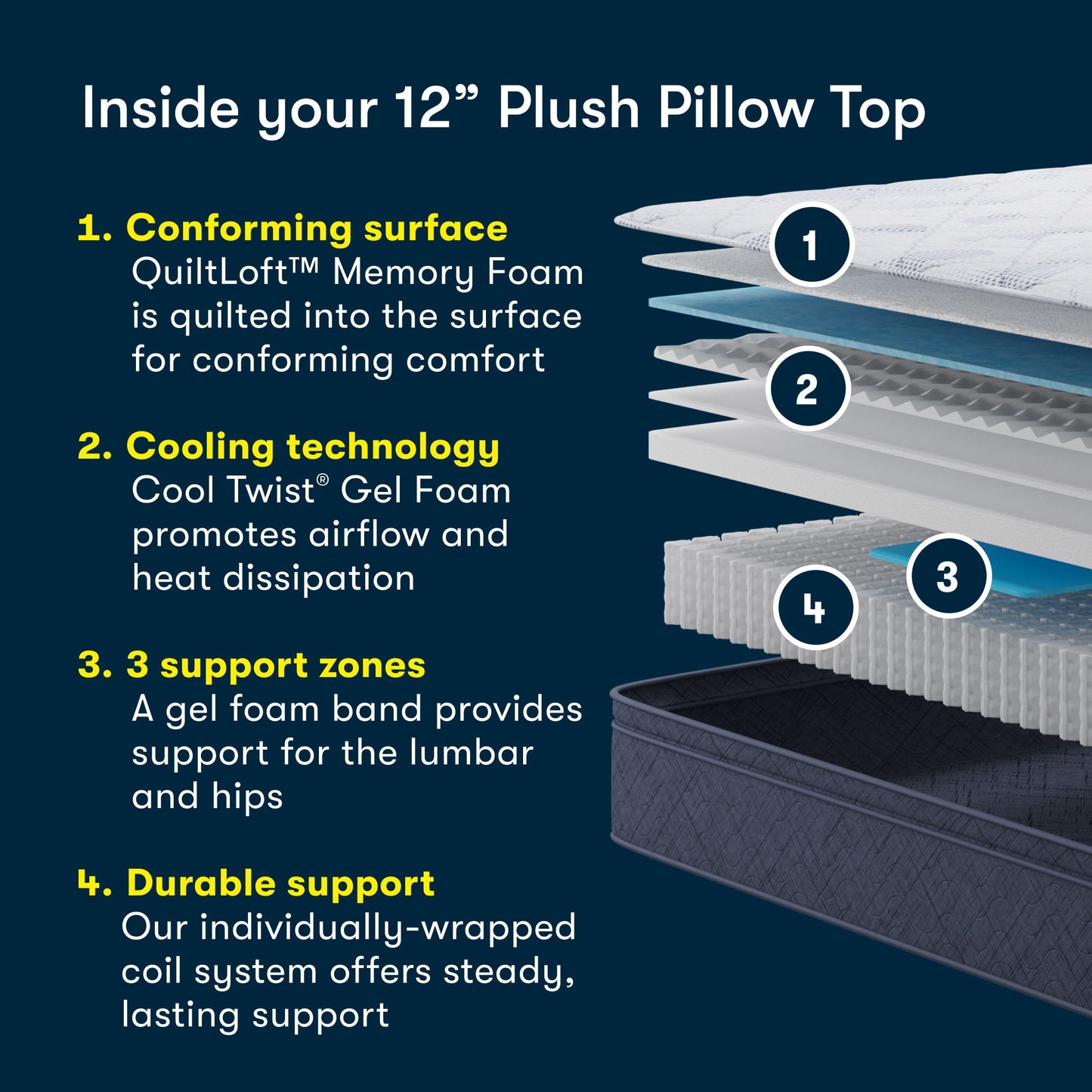 Inside your 12” Plush Pillow Top

1. Conforming surface
QuiltLoft™ Memory Foam is quilted into the surface for conforming comfort

2. Cooling technology
Cool Twist® Gel Foam promotes airflow and heat dissipation

3. 3 support zones
A gel foam band provides support for the lumbar and hips

4. Durable support
Our individually-wrapped coil system offers steady, lasting support

1

2

3

4