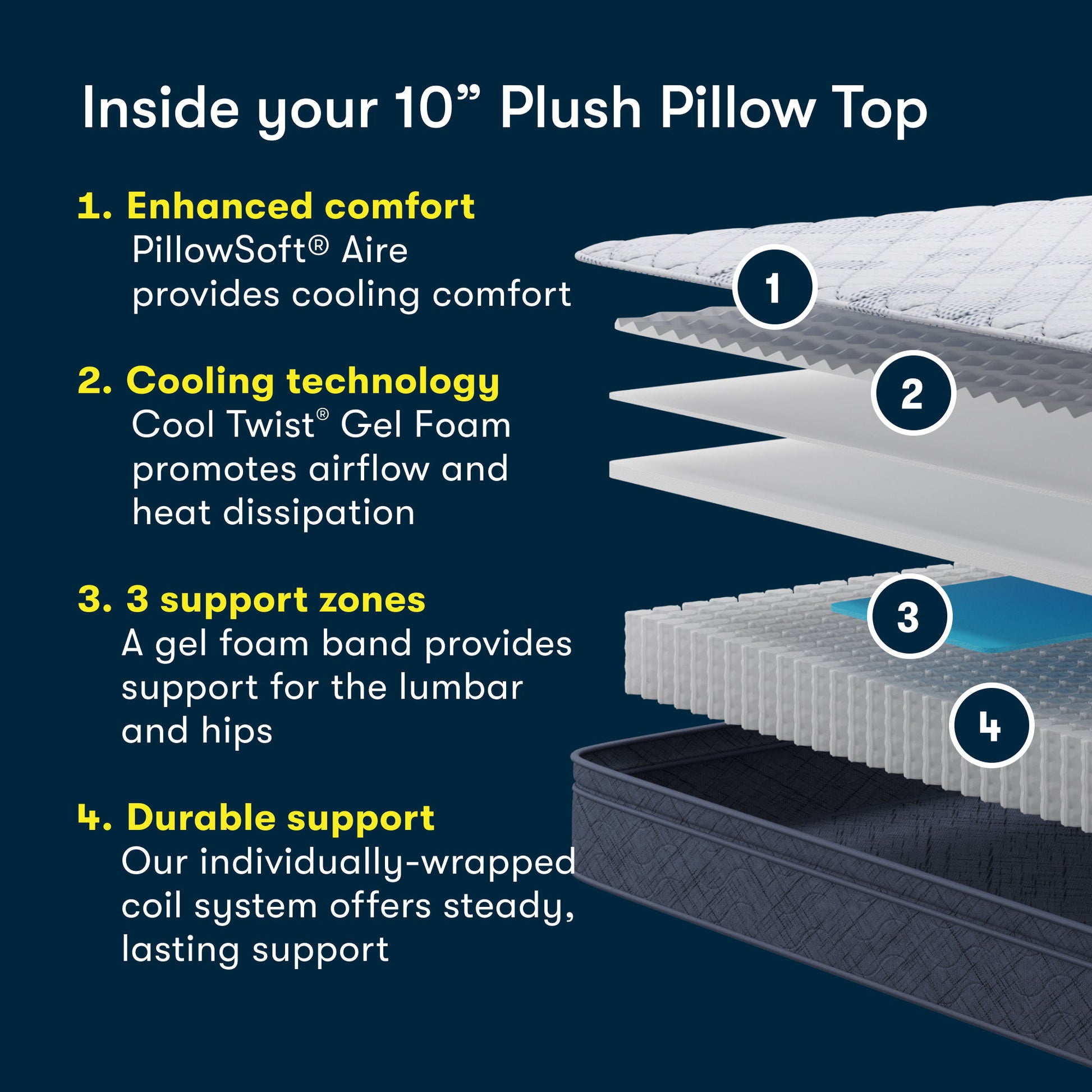 Inside your 10” Plush Pillow Top

1. Enhanced comfort
PillowSoft® Aire provides cooling comfort

2. Cooling technology
Cool Twist® Gel Foam promotes airflow and heat dissipation

3. 3 support zones
A gel foam band provides support for the lumbar and hips

4. Durable support
Our individually-wrapped coil system offers steady, lasting support

1
2
3
4